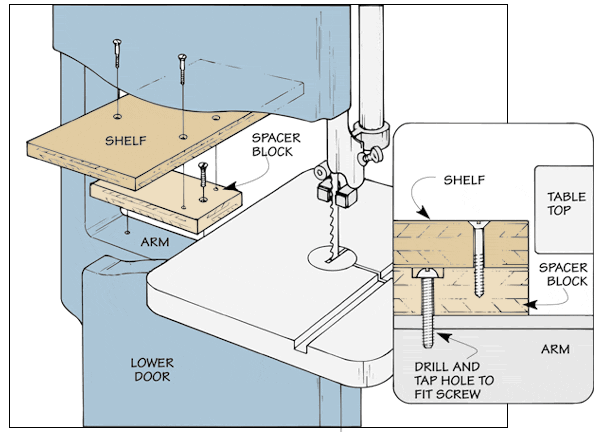 SHELF

SPACER BLOCK

ARM

LOWER DOOR

SHELF

TABLE TOP

SPACER BLOCK

ARM

DRILL AND TAP HOLE TO FIT SCREW